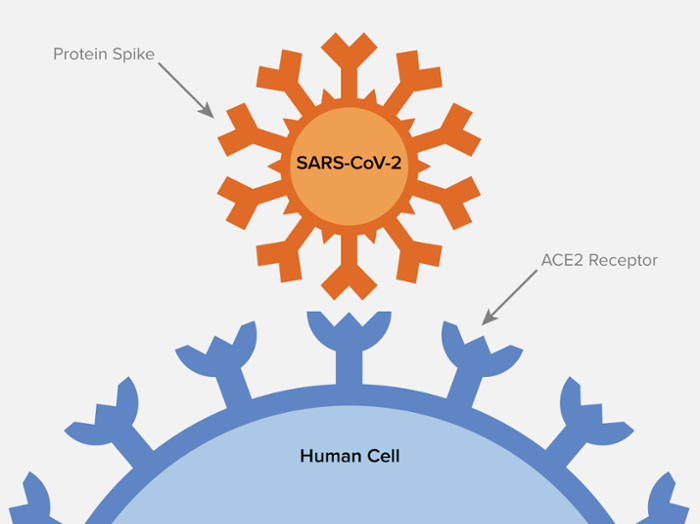 Protein Spike

SARS-CoV-2

ACE2 Receptor

Human Cell